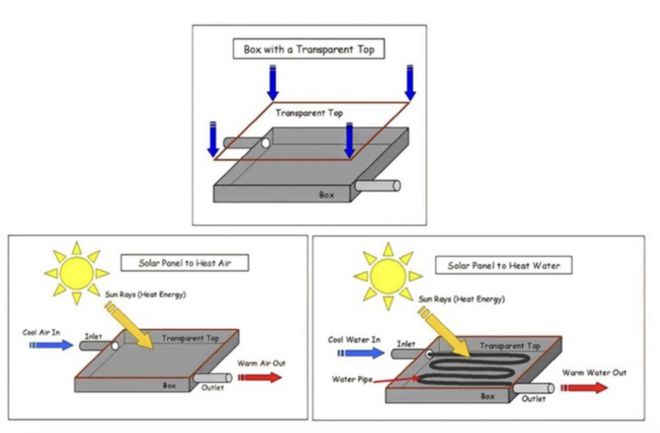 Box with a Transparent Top

Transparent Top

Box

Solar Panel to Heat Air

Sun Rays (Heat Energy)

Cool Air In

Inlet

Transparent Top

Warm Air Out

Box

Outlet

Solar Panel to Heat Water

Sun Rays (Heat Energy)

Cool Water In

Inlet

Transparent Top

Water Pipe

Warm Water Out

Box

Outlet